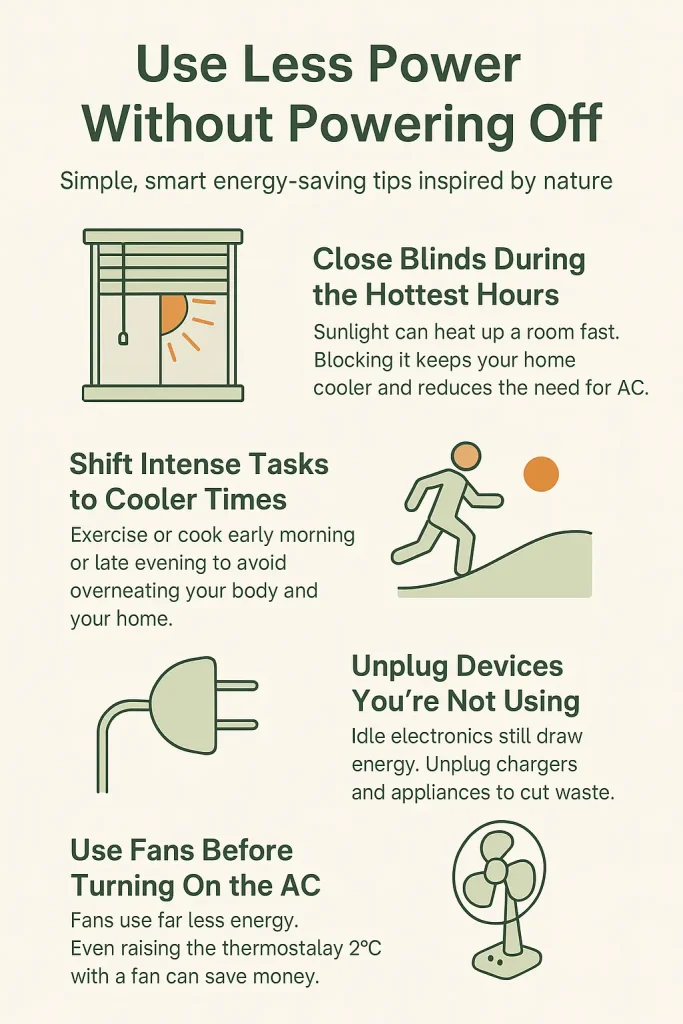 Use Less Power Without Powering Off

Simple, smart energy-saving tips inspired by nature

Close Blinds During the Hottest Hours

Sunlight can heat up a room fast. Blocking it keeps your home cooler and reduces the need for AC.

Shift Intense Tasks to Cooler Times

Exercise or cook early morning or late evening to avoid overneating your body and your home.

Unplug Devices You're Not Using

Idle electronics still draw energy. Unplug chargers and appliances to cut waste.

Use Fans Before Turning On the AC

Fans use far less energy. Even raising the thermostalay 2°C with a fan can save money.